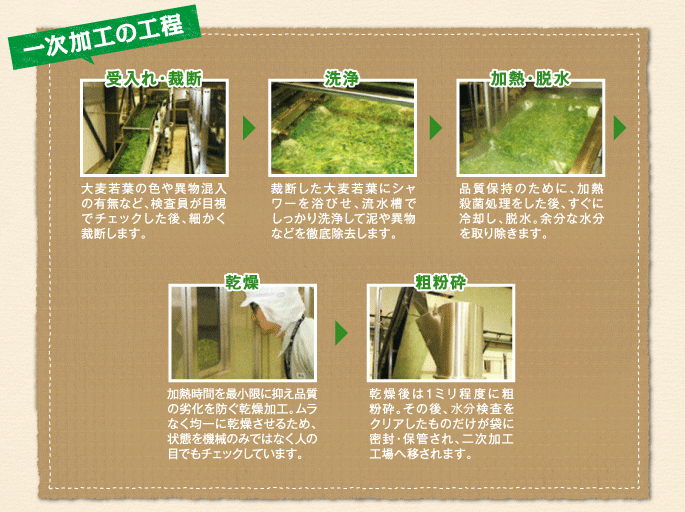 一次加工の工程

受入れ・裁断

大麦若葉の色や異物混入の有無など、検査員が目視でチェックした後、細かく裁断します。

洗浄

裁断した大麦若葉にシャワーを浴びせ、流水槽でしっかり洗浄して泥や異物などを徹底除去します。

加熱・脱水

品質保持のために、加熱殺菌処理をした後、すぐに冷却し、脱水。余分な水分を取り除きます。

乾燥

加熱時間を最小限に抑え品質の劣化を防ぐ乾燥加工。ムラなく均一に乾燥させるため、状態を機械のみではなく人の目でもチェックしています。

粗粉砕

乾燥後は1ミリ程度に粗粉砕。その後、水分検査をクリアしたものだけが袋に密封・保管され、二次加工工場へ移されます。